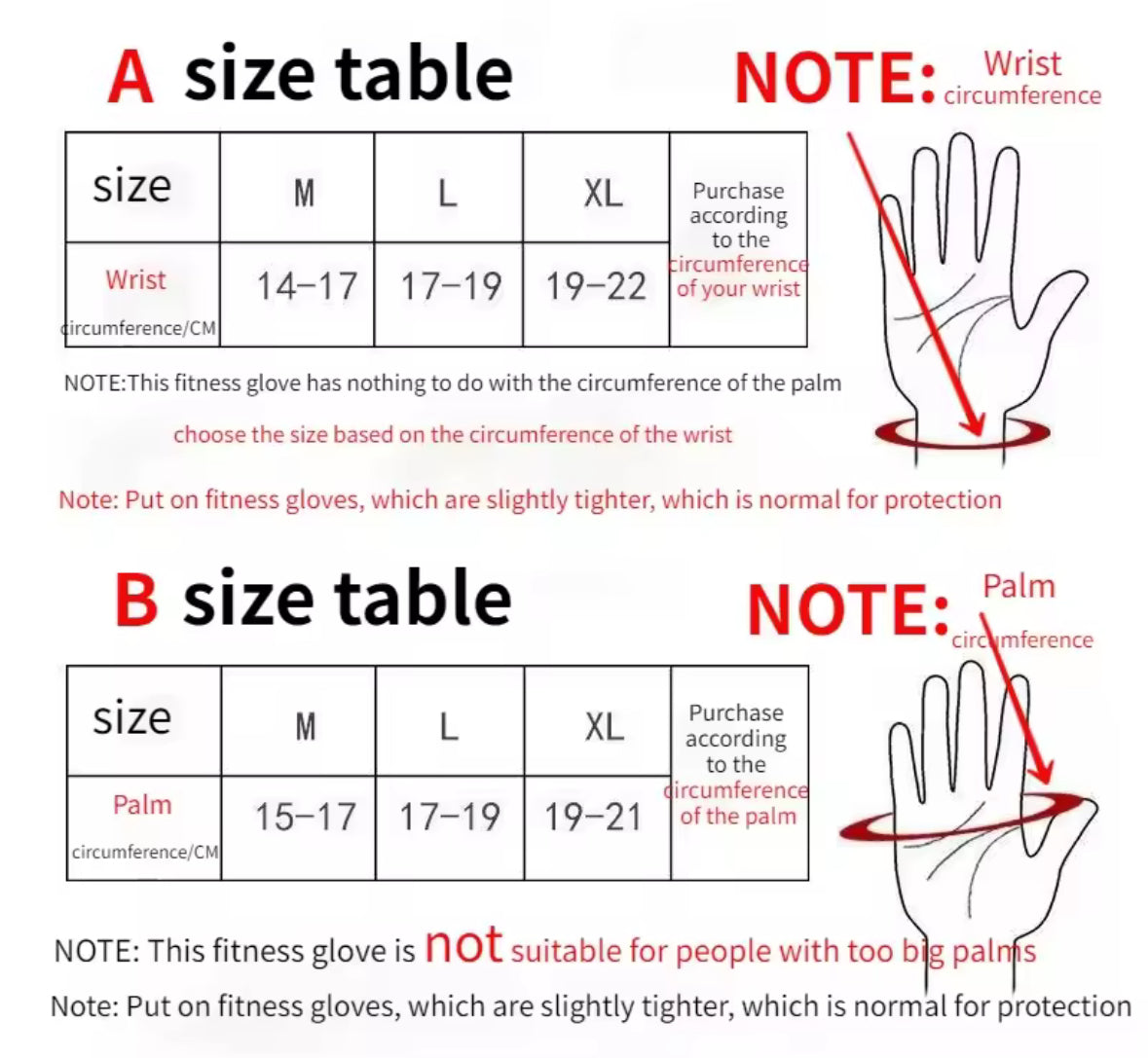 A size table

NOTE: Wrist circumference

| size | M | L | XL | Purchase according to the circumference of your wrist |
|---|---|---|---|---|
| Wrist circumference/CM | 14-17 | 17-19 | 19-22 | |

NOTE:This fitness glove has nothing to do with the circumference of the palm

choose the size based on the circumference of the wrist

Note: Put on fitness gloves, which are slightly tighter, which is normal for protection

B size table

NOTE: Palm circumference

| size | M | L | XL | Purchase according to the circumference of the palm |
|---|---|---|---|---|
| Palm circumference/CM | 15-17 | 17-19 | 19-21 | |

NOTE: This fitness glove is not suitable for people with too big palms

Note: Put on fitness gloves, which are slightly tighter, which is normal for protection